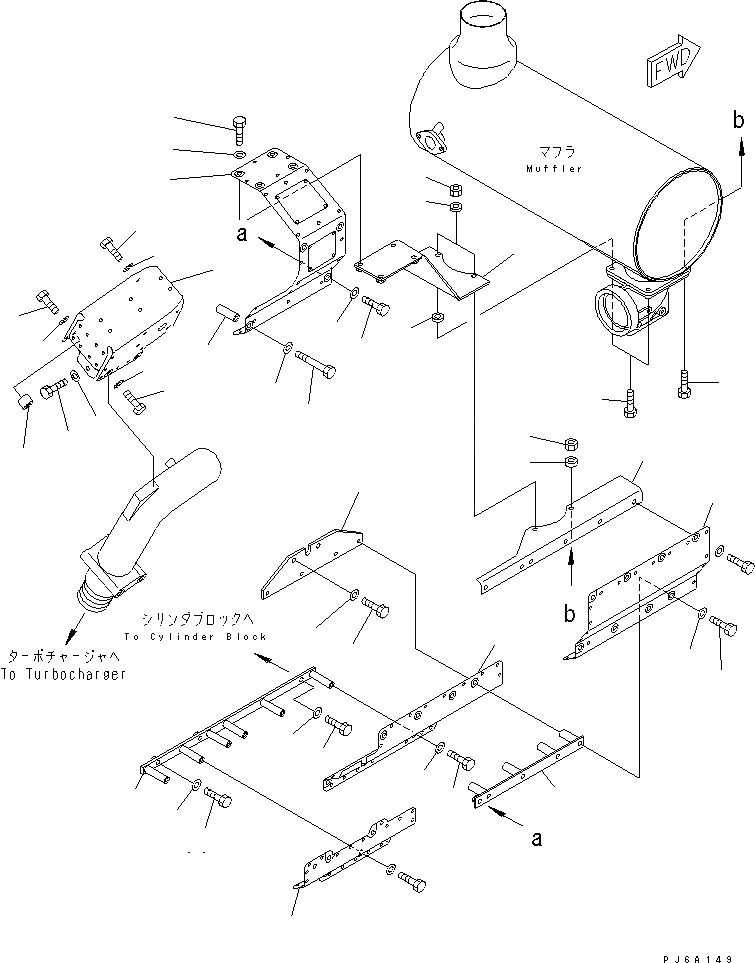 FWD

b

マフラ
Muffler

a

b

シリンダブロックへ
To Cylinder Block

ターボチャージャへ
To Turbocharger

a

PJ6A149