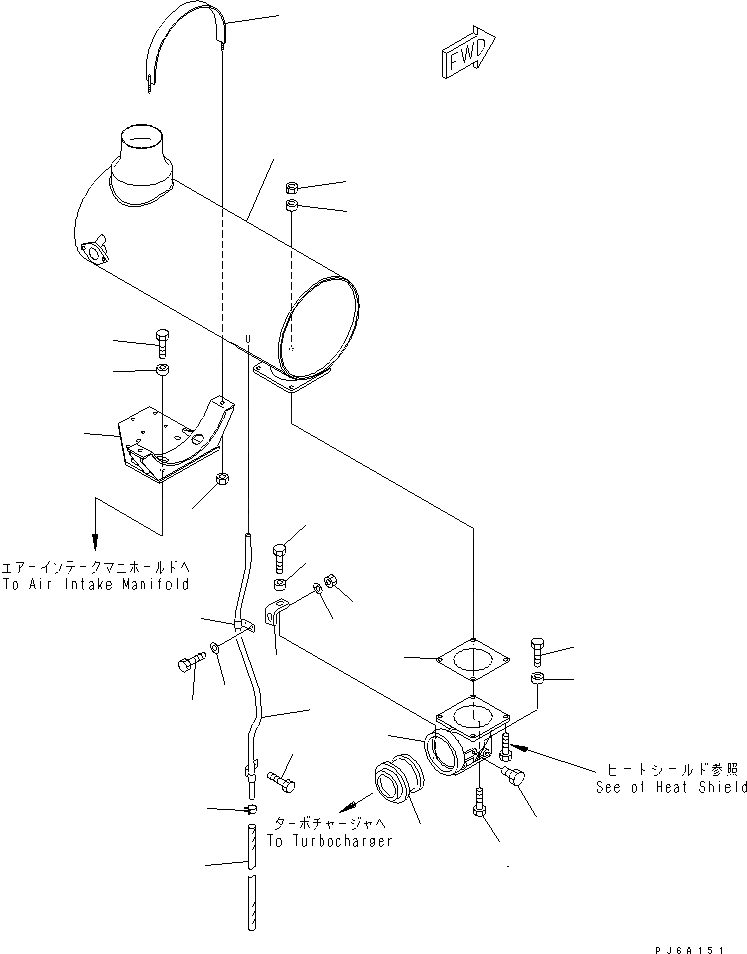 FWD

エアーインテークマニホールドへ
To Air Intake Manifold

ヒートシールド参照
See of Heat Shield

ターボチャージャへ
To Turbocharger

PJ6A151