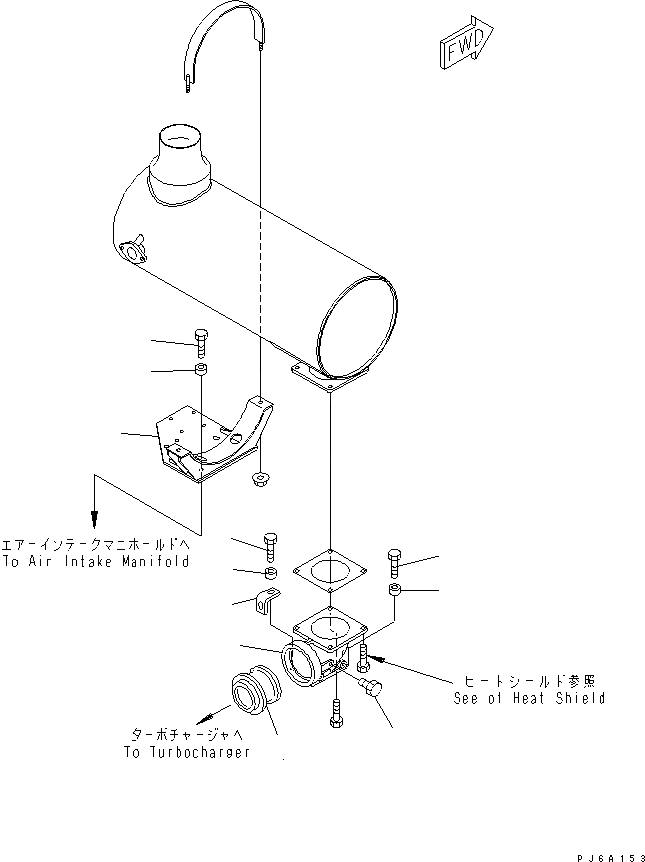 FWD

エアーインテークマニホールドへ
To Air Intake Manifold

ヒートシールド参照
See of Heat Shield

ターボチャージャへ
To Turbocharger

PJ6A153