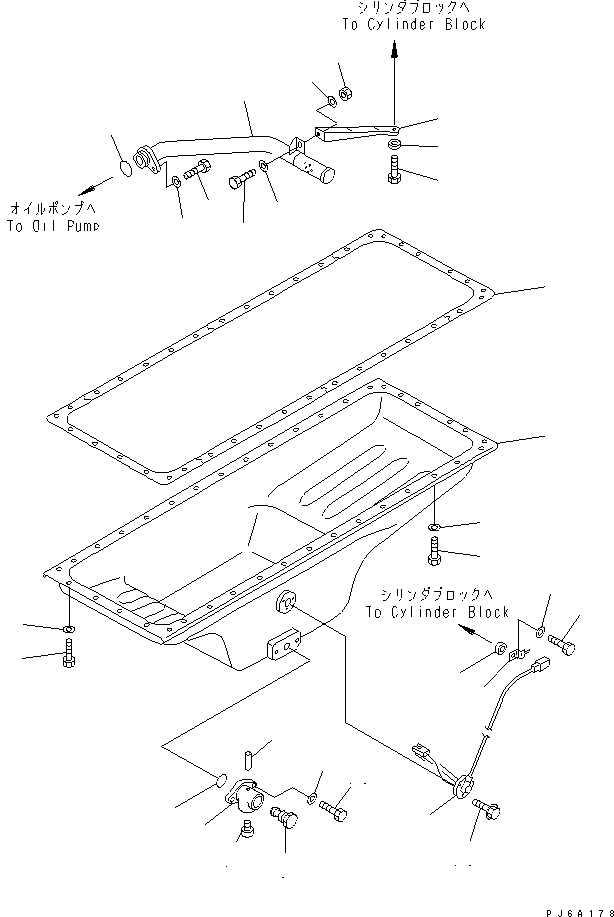 シリンダブロックへ
To Cylinder Block

オイルポンプへ
To Oil Pump

シリンダブロックへ
To Cylinder Block

PJ6A178