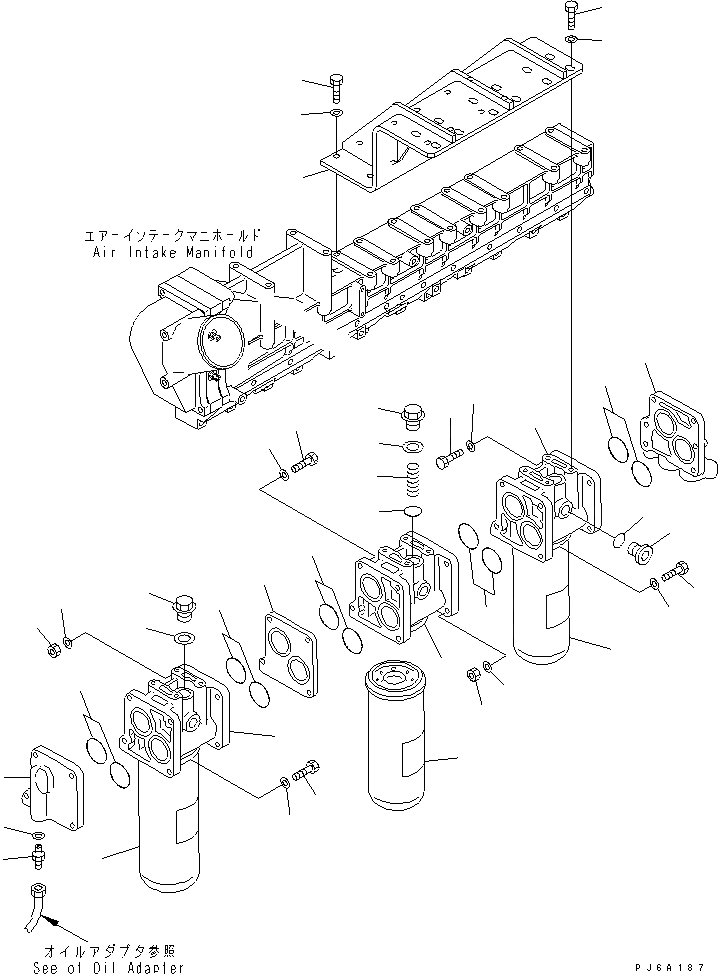 エアーインテークマニホールド
Air Intake Manifold

オイルアダプタ参照
See of Oil Adapter

PJ6A187