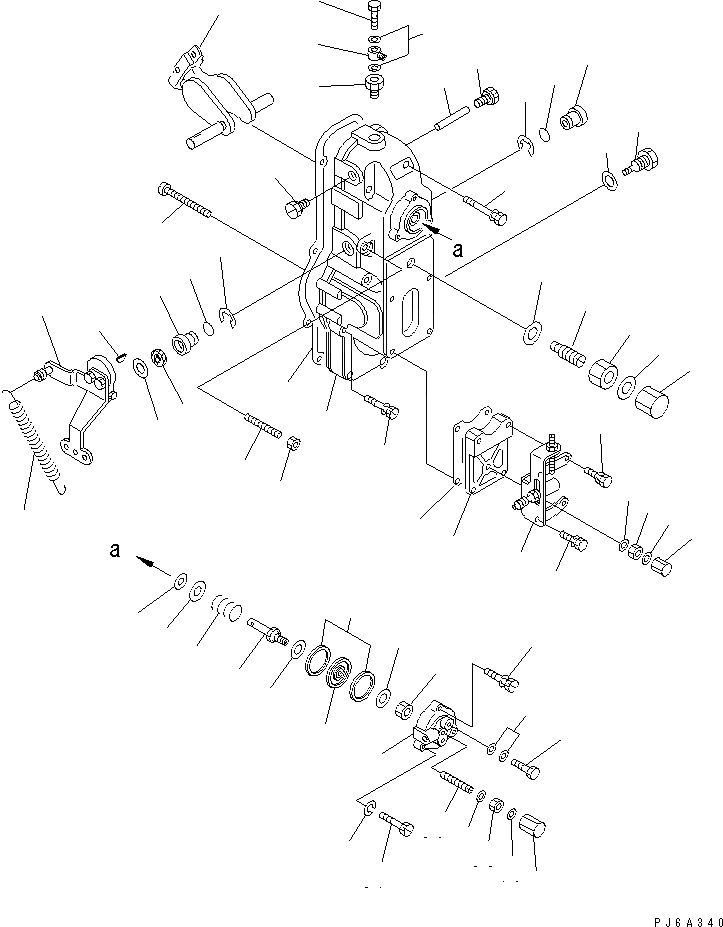 a

a

PJ6A340