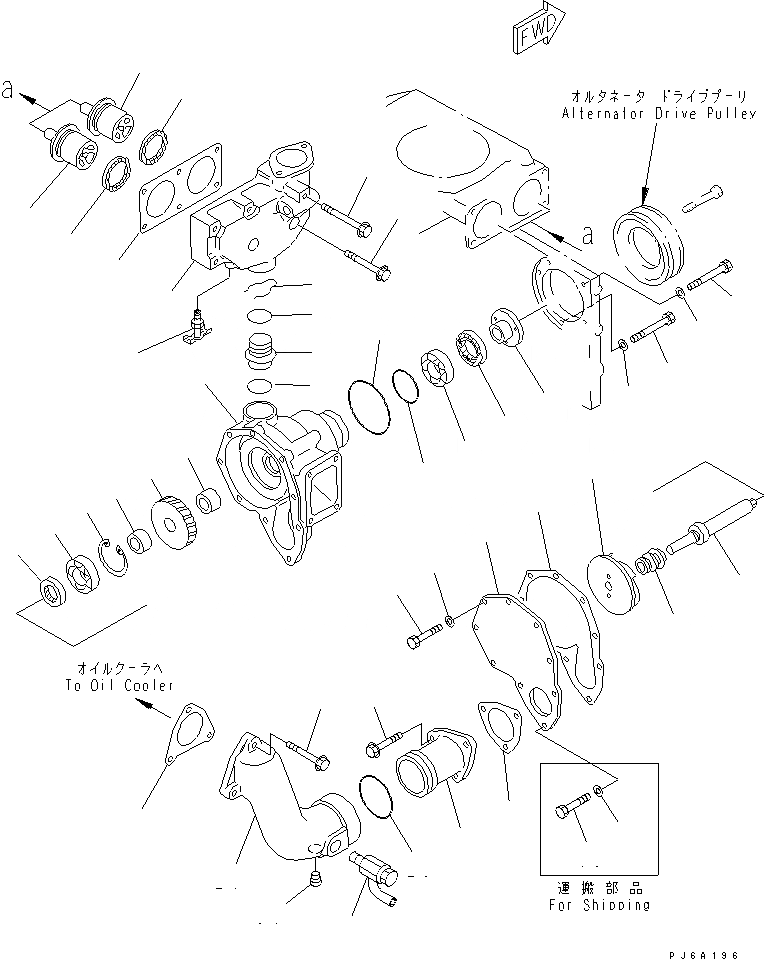 FWD

a

オルタネータ ドライブプーリ
Alternator Drive Pulley

a

オイルクーラへ
To Oil Cooler

運搬部品
For Shipping

PJ6A196