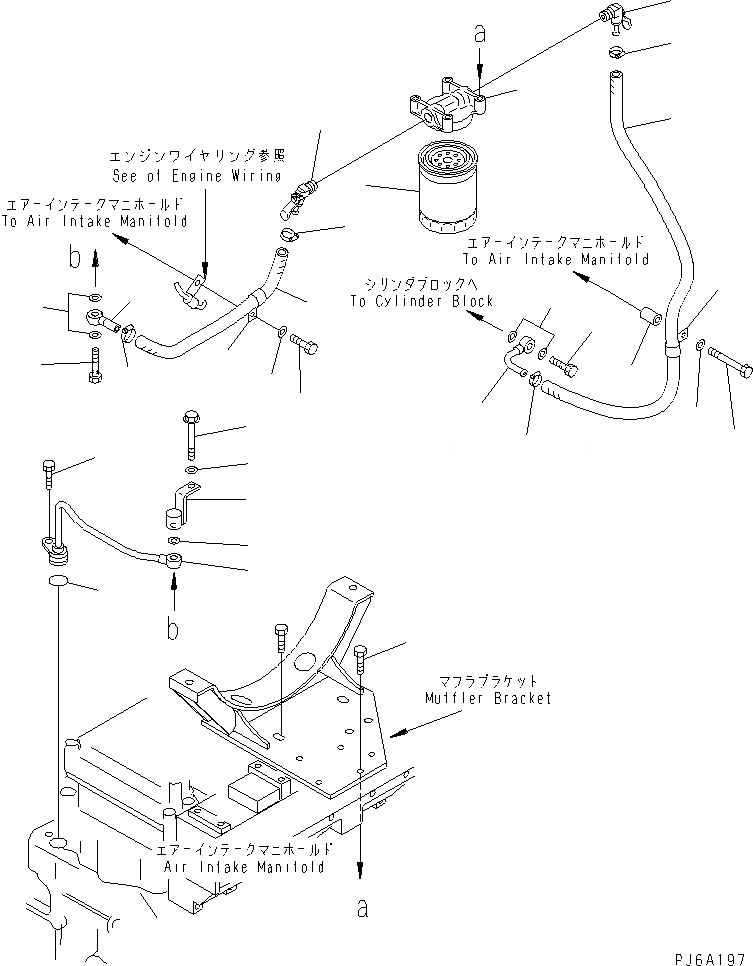 a

エンジンワイヤリング参照
See of Engine Wiring

エアーインテークマニホールド
To Air Intake Manifold

b

エアーインテークマニホールド
To Air Intake Manifold

シリンダブロックへ
To Cylinder Block

b

マフラブラケット
Muffler Bracket

エアーインテークマニホールド
Air Intake Manifold

a

PJ6A197