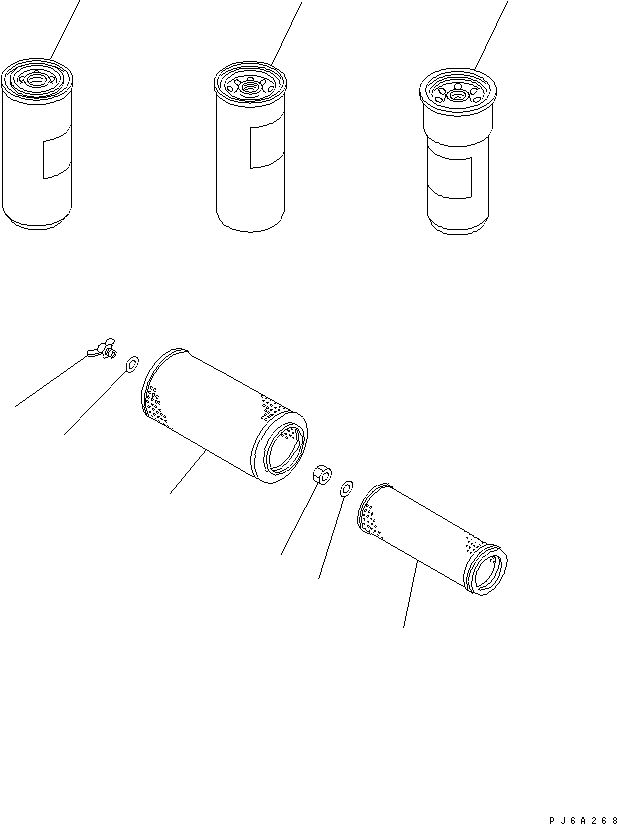 PJ6A268