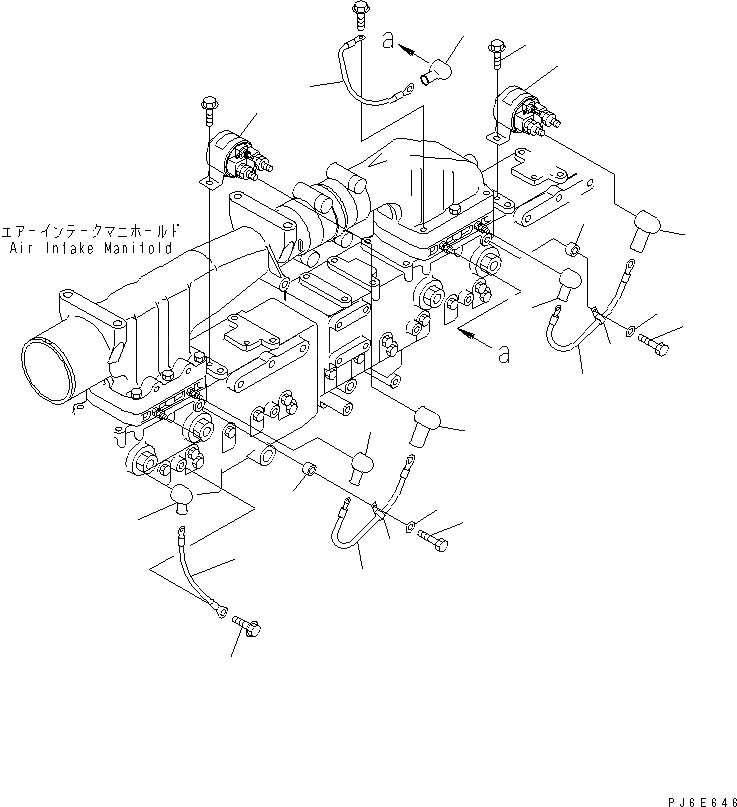 a

エアーインテークマニホールド
Air Intake Manifold

a

PJ6E646