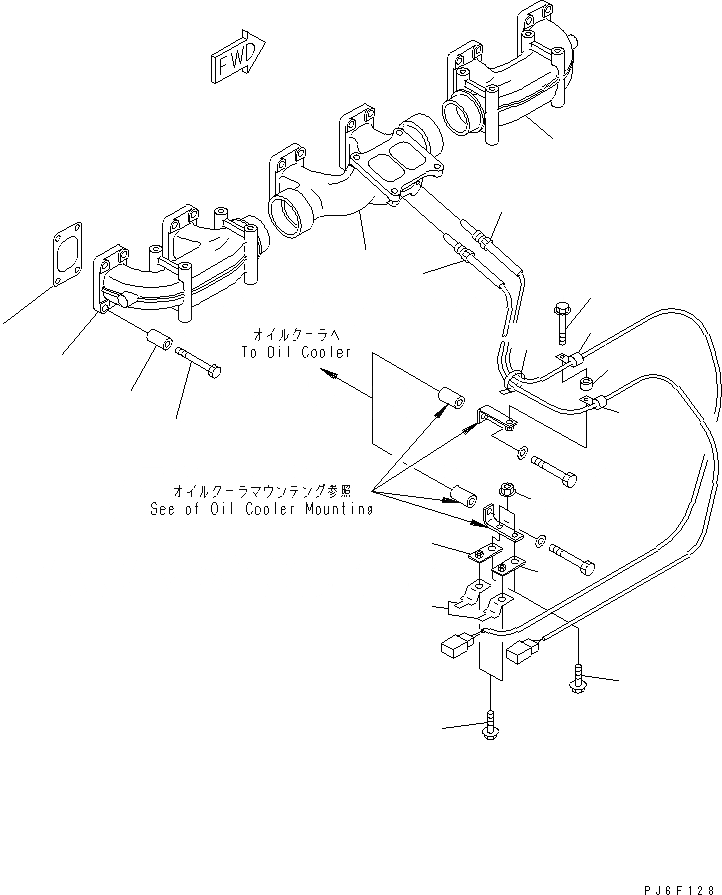 FWD

オイルクーラへ
To Oil Cooler

オイルクーラマウンテング参照
See of Oil Cooler Mounting

PJ6F128