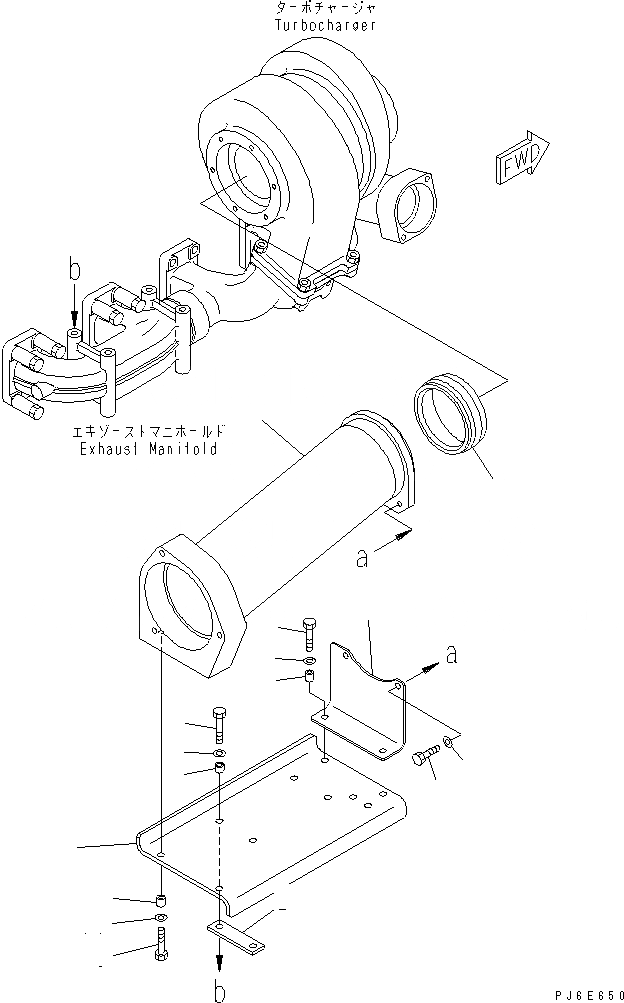 ターボチャージャ
Turbocharger

FWD

b

エキゾーストマニホールド
Exhaust Manifold

a

a

b

PJ6E650