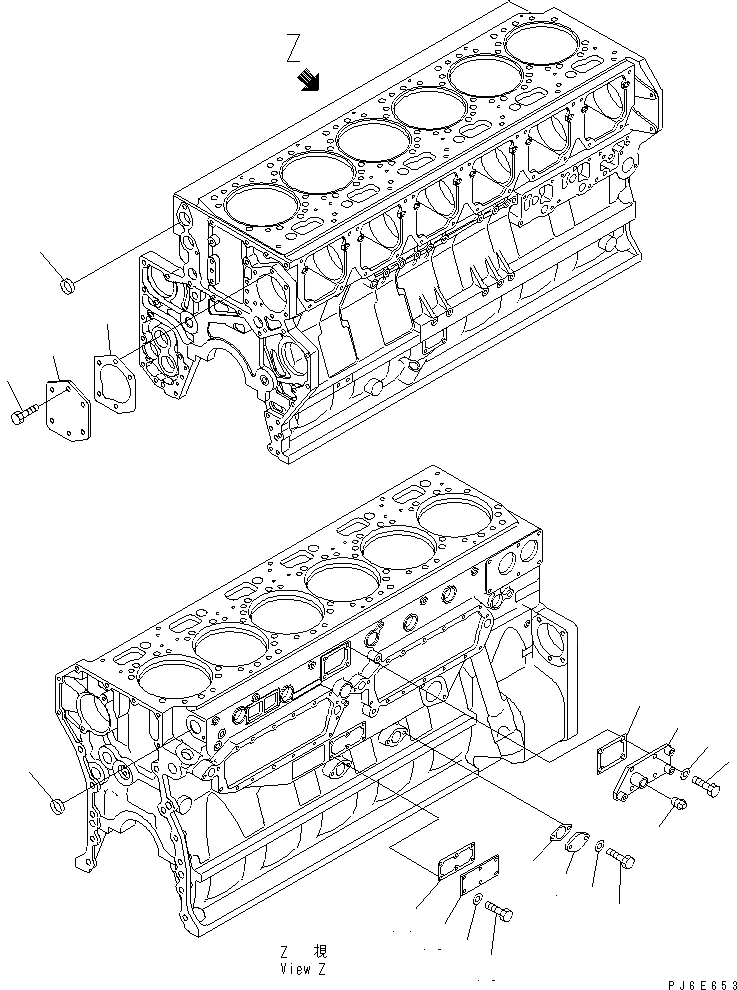 Z

Z 視
View Z

PJ6E653