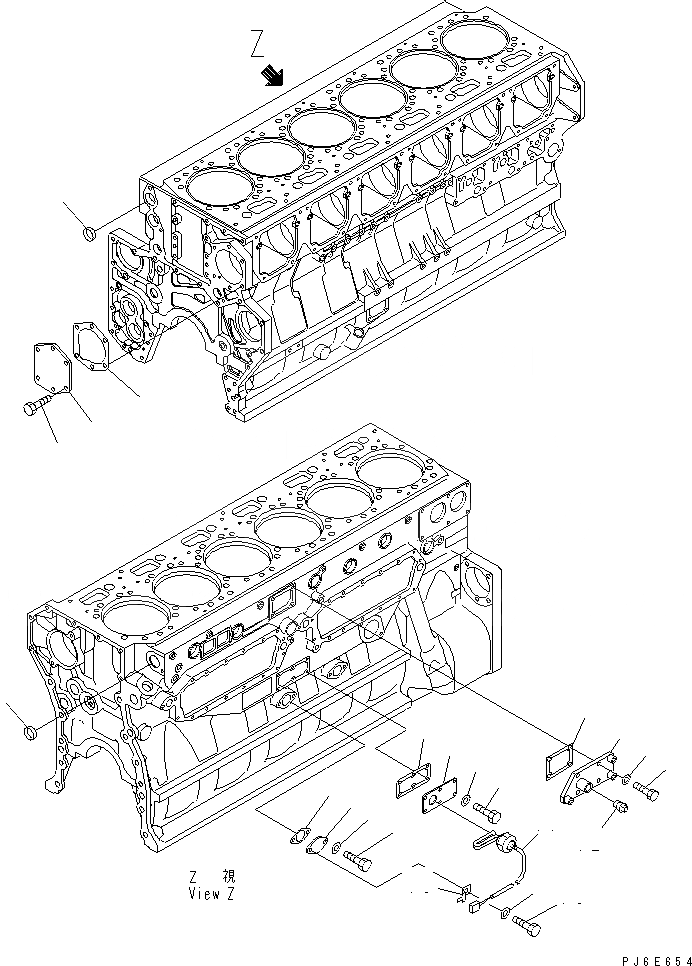 Z

Z 視
View Z

PJ6E654