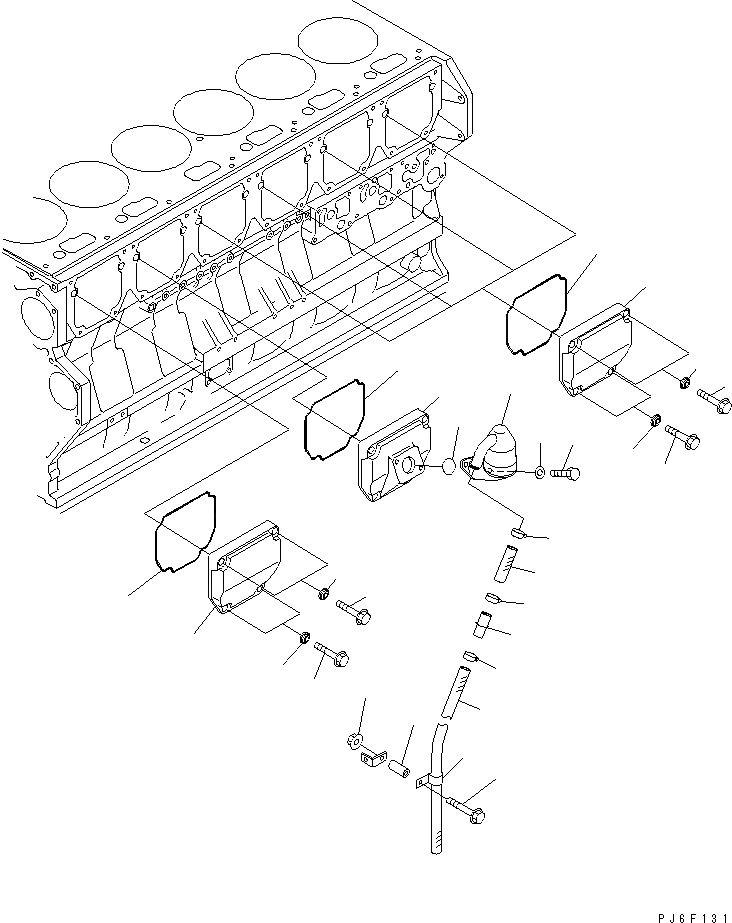 PJ6F131