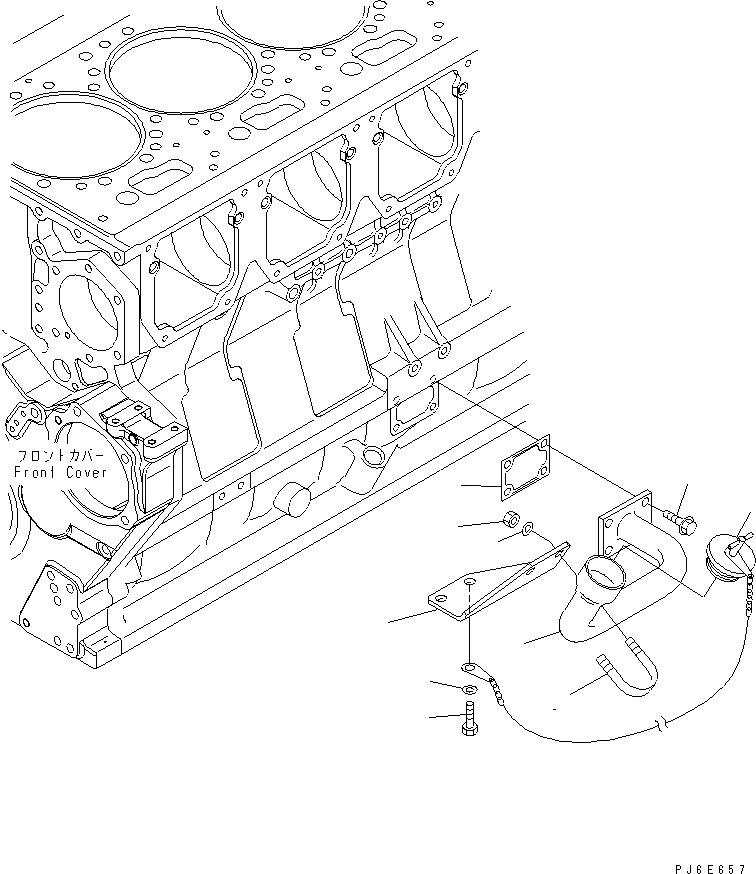 フロントカバー
Front Cover

PJ6E657