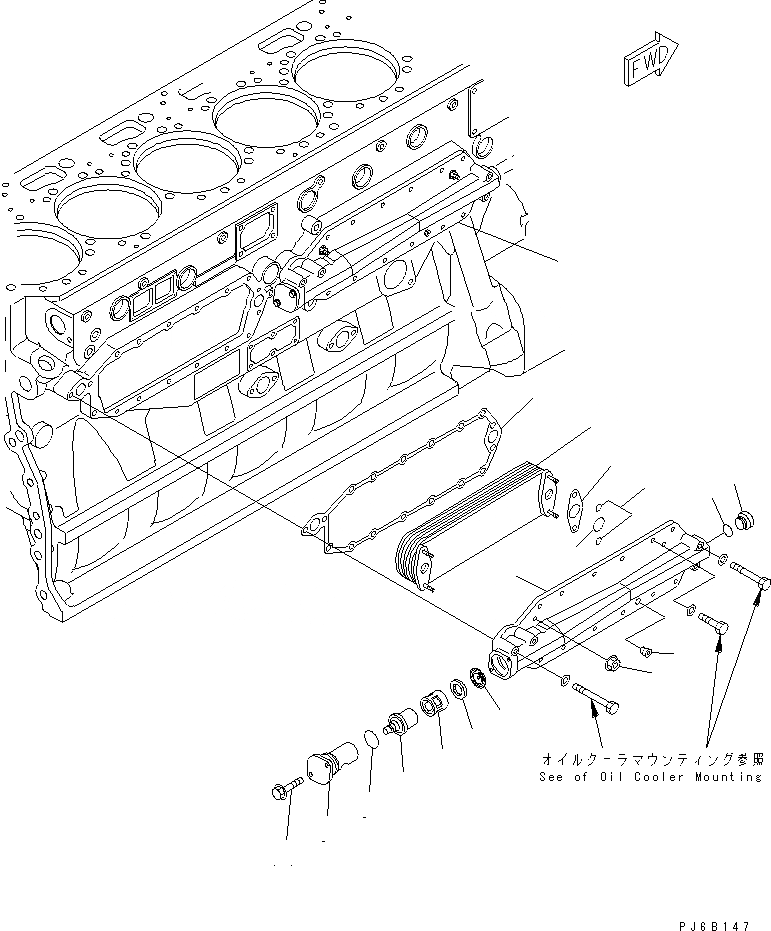 FWD

オイルクーラマウンティング参照
See of Oil Cooler Mounting

PJ6B147