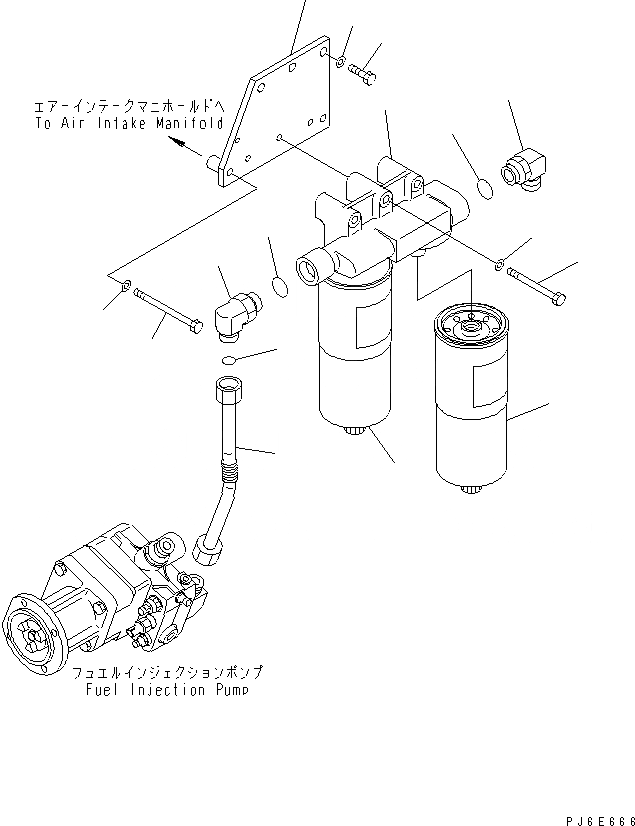 エアーインテークマニホールドへ
To Air Intake Manifold

フュエルインジェクションポンプ
Fuel Injection Pump

PJ6E666