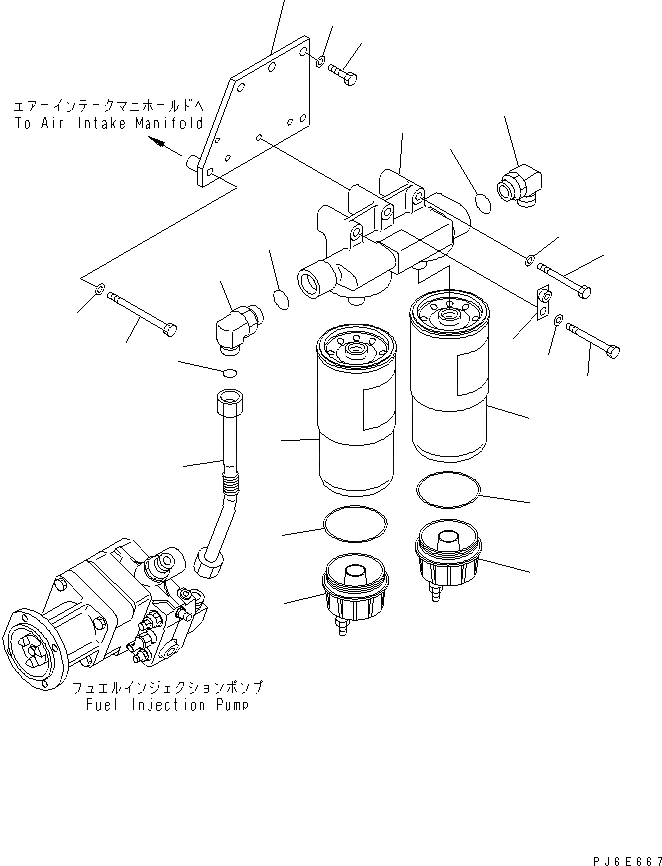 エアーインテークマニホールドへ
To Air Intake Manifold

フュエルインジェクションポンプ
Fuel Injection Pump

PJ6E667