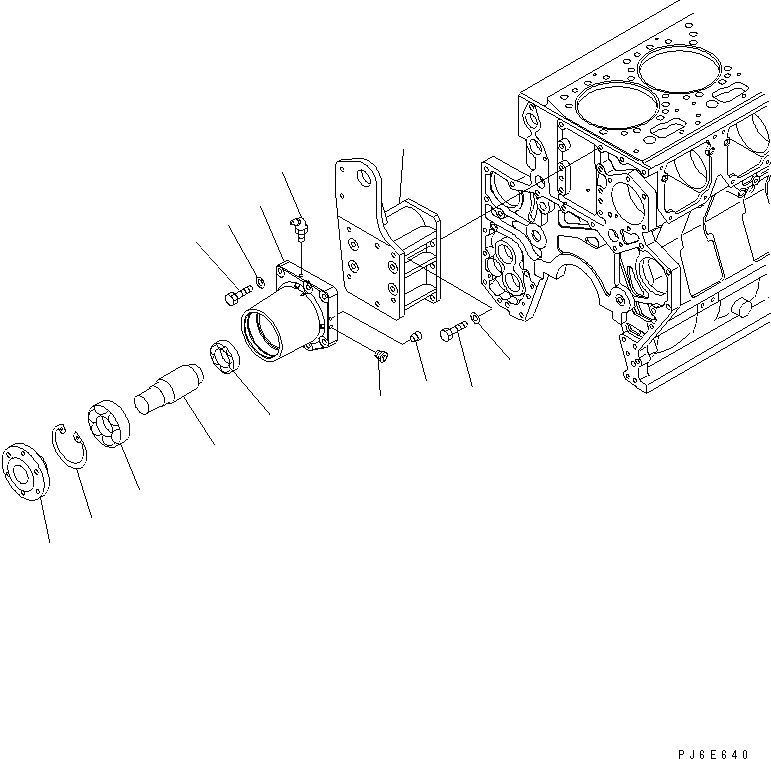 PJ6E640