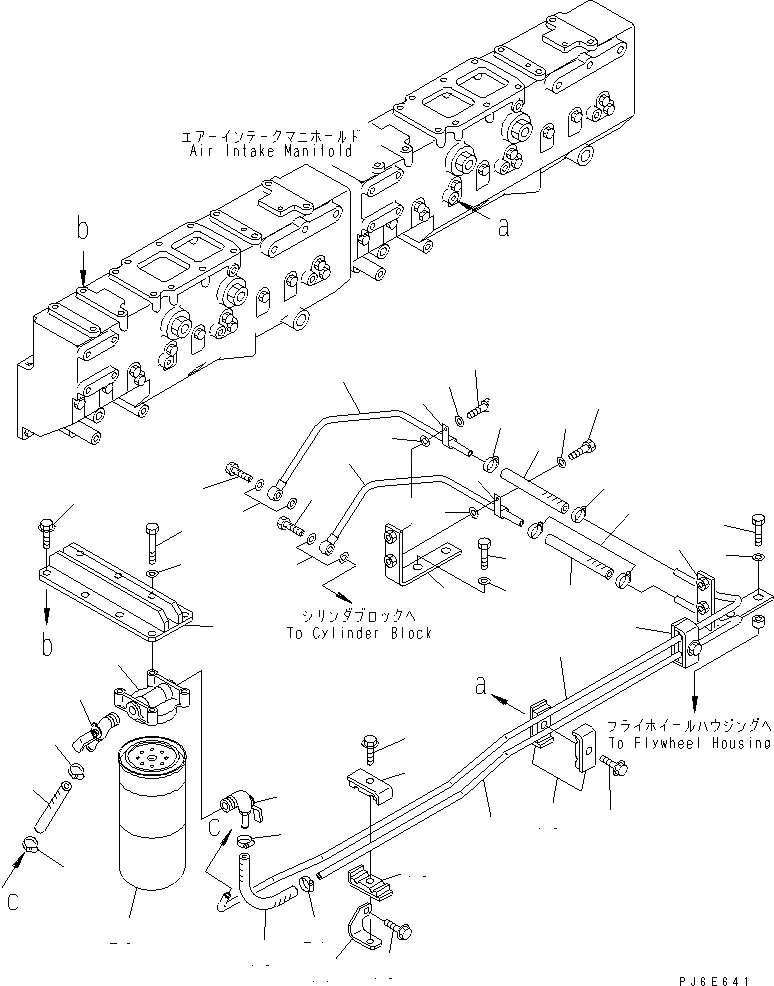 エアーインテークマニホールド
Air Intake Manifold

a

b

シリンダブロックへ
To Cylinder Block

b

a

フライホイールハウジングへ
To Flywheel Housing

c

c

PJ6E641