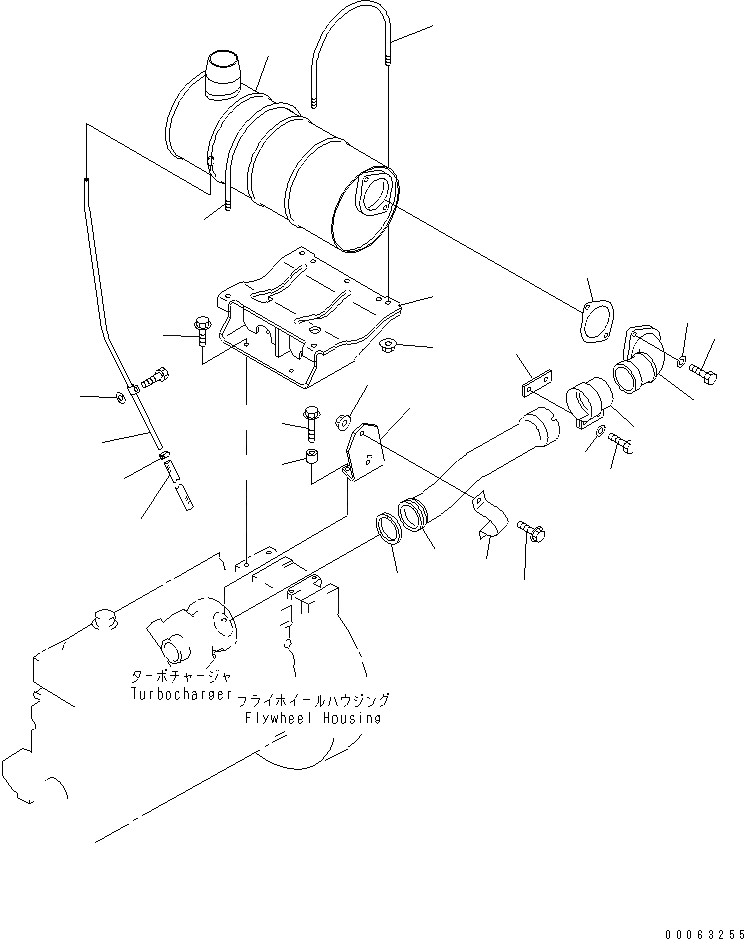 ターボチャージャ
Turbocharger
フライホイールハウジング
Flywheel Housing

00063255