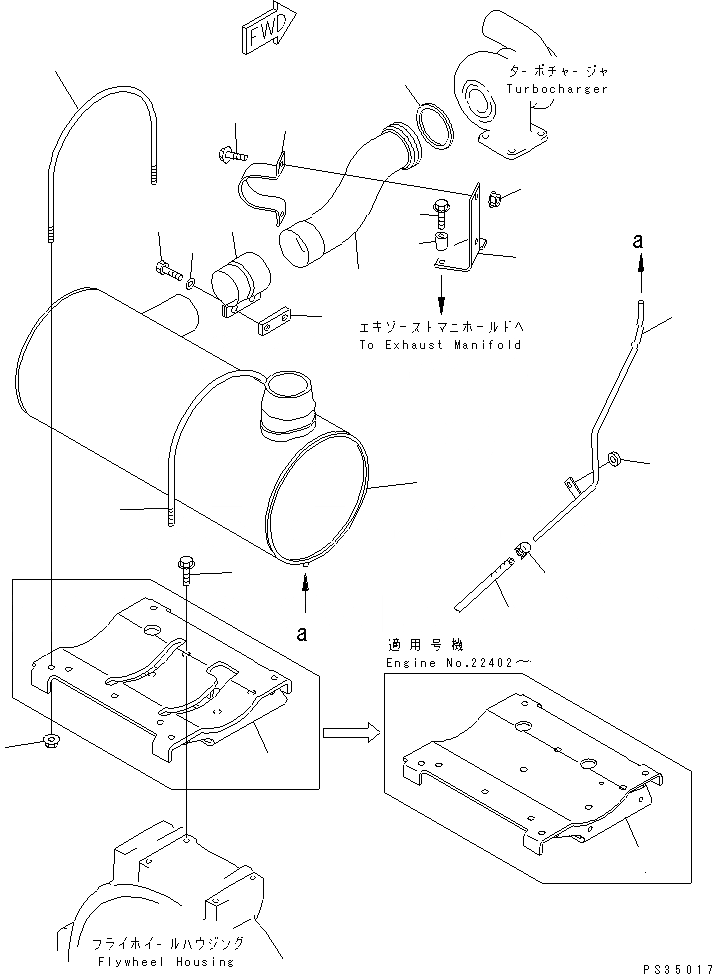 FWD

ターボチャージャ
Turbocharger

a

エキゾーストマニホールドへ
To Exhaust Manifold

a

適用号機
Engine No.22402～

フライホイールハウジング
Flywheel Housing

PS35017