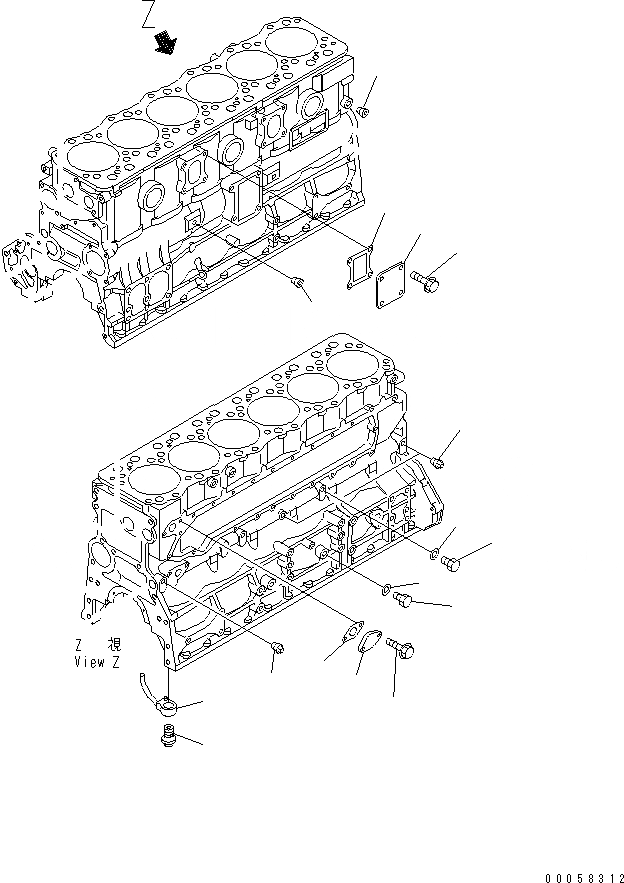 Z

Z 視
View Z

00058312