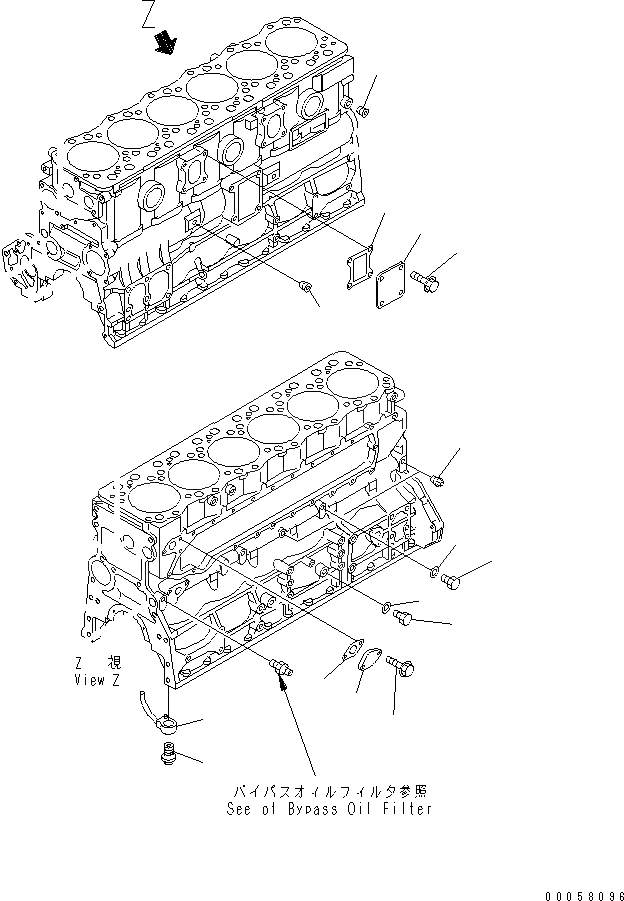 Z

Z 視
View Z

バイパスオイルフィルタ参照
See of Bypass Oil Filter

00058096