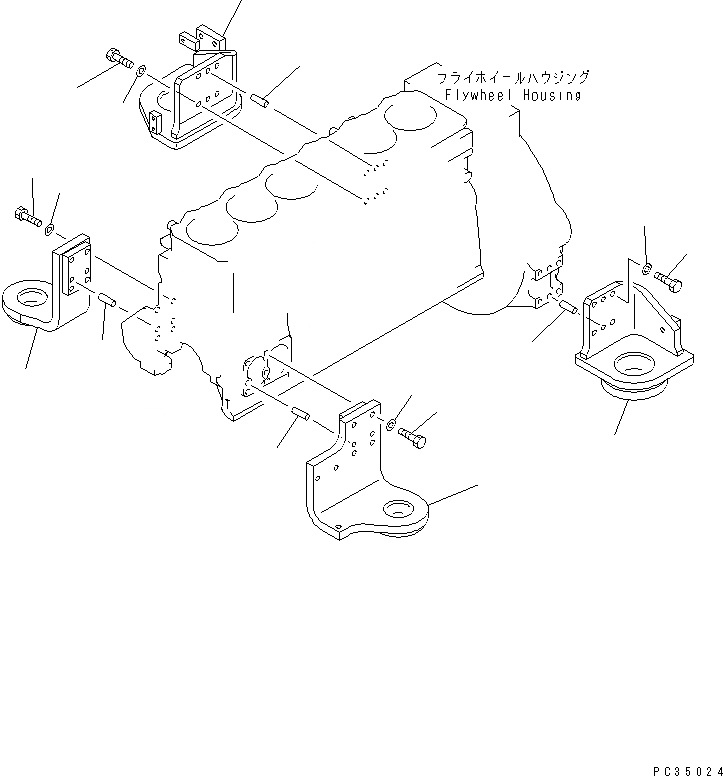 フライホイールハウジング
Flywheel Housing

PC35024