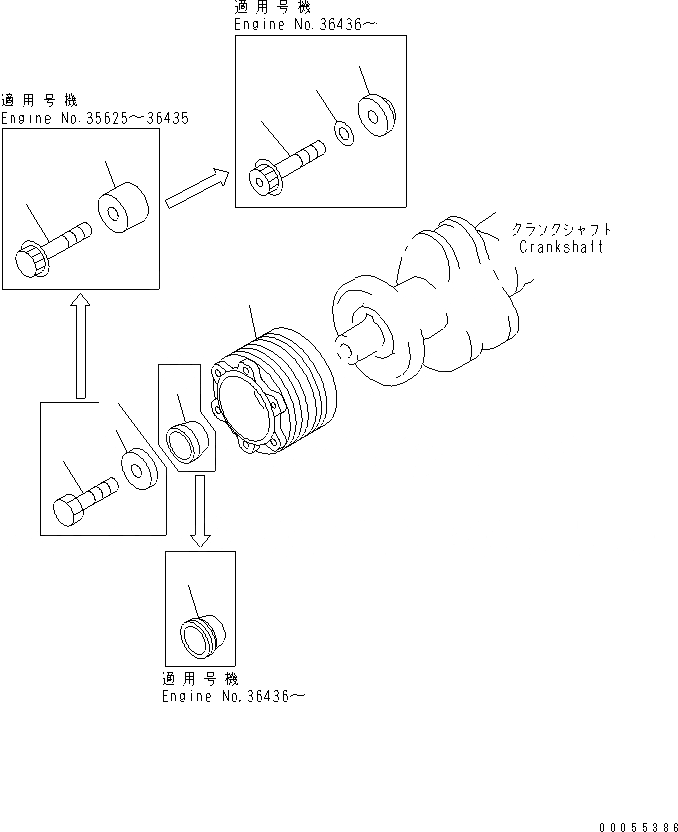 適用号機
Engine No.36436～

適用号機
Engine No.35625～36435

クランクシャフト
Crankshaft

適用号機
Engine No.36436～

00055386