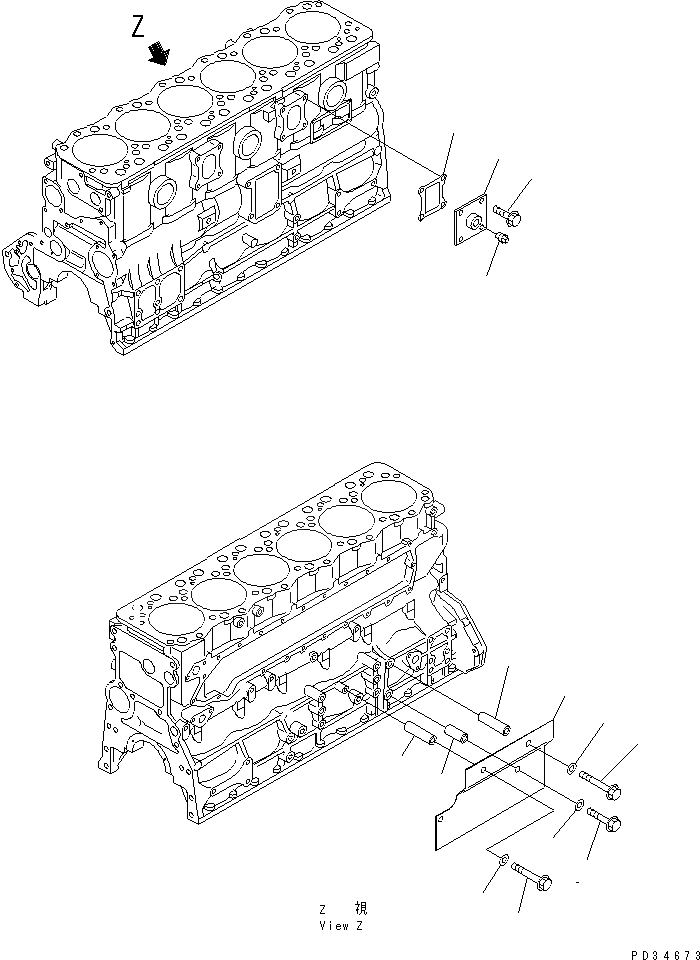 Z

Z 視
View Z

PD34673