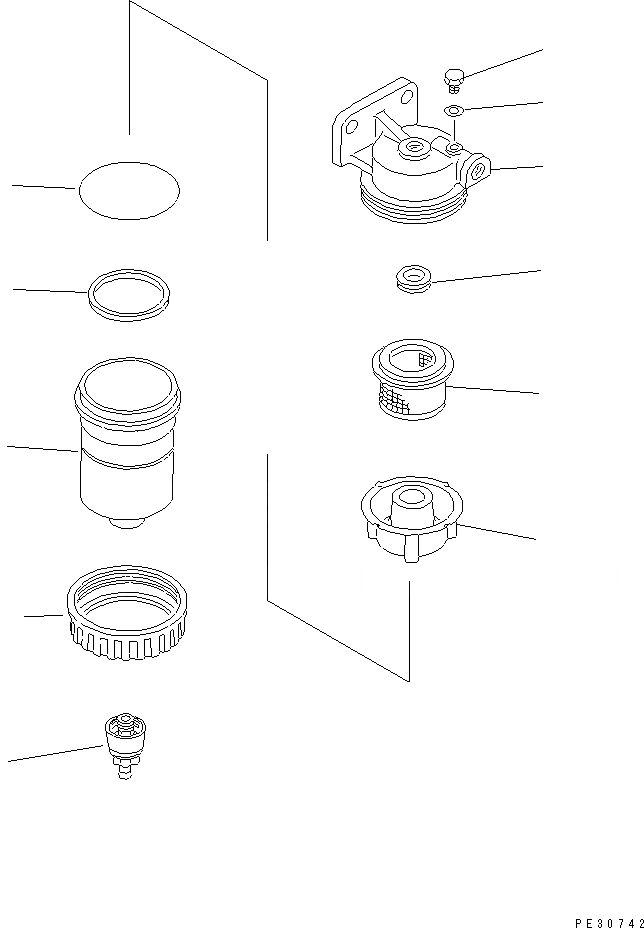 PE30742