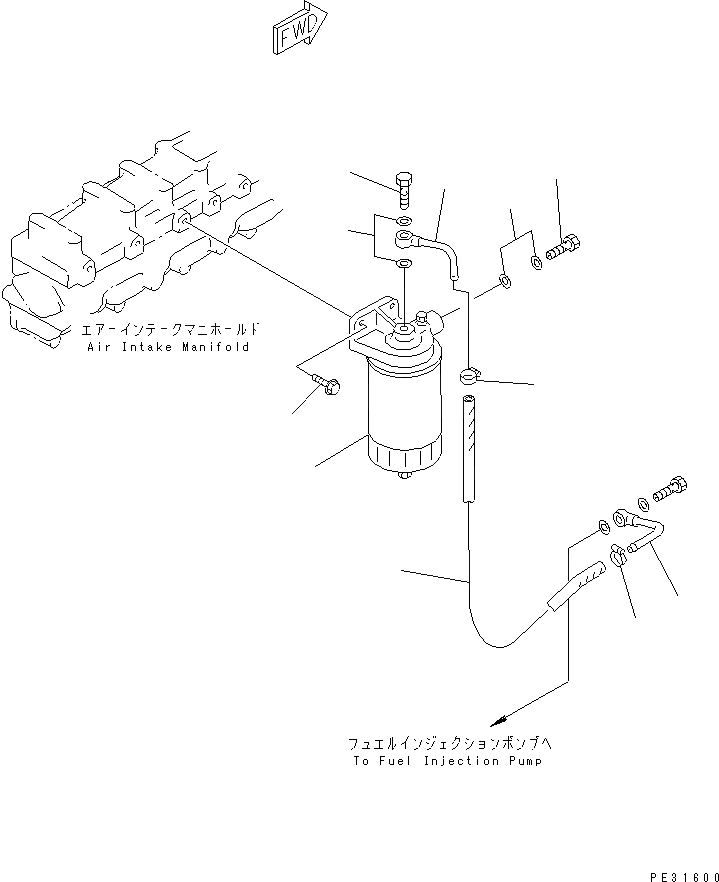 FWD

エアーインテークマニホールド
Air Intake Manifold

フュエルインジェクションポンプへ
To Fuel Injection Pump

PE31600