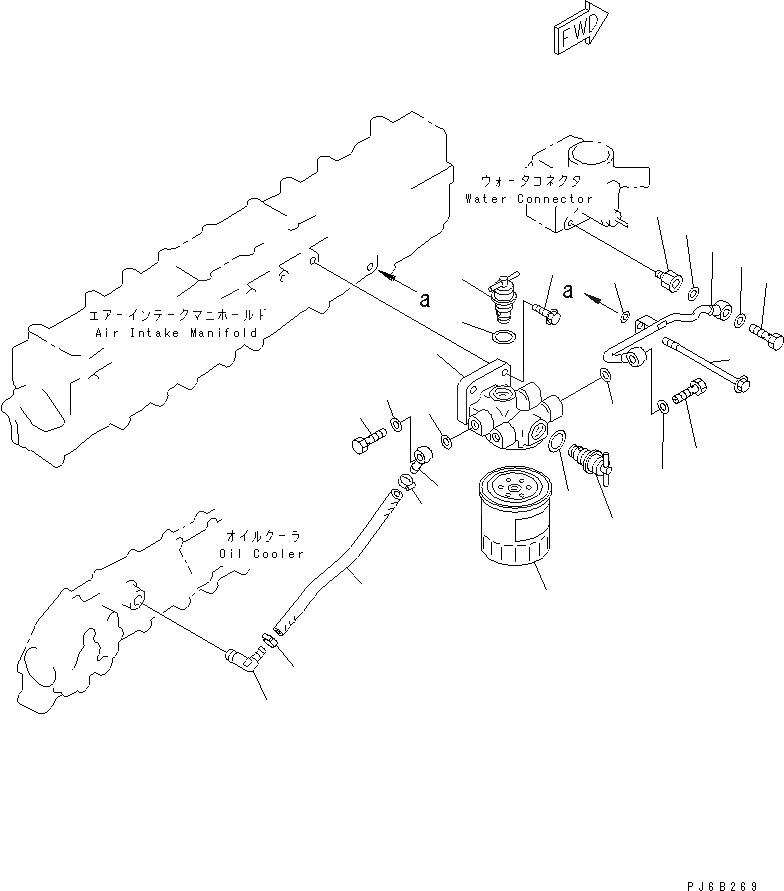 FWD

ウォータコネクタ
Water Connector

a

a

エアーインテークマニホールド
Air Intake Manifold

オイルクーラ
Oil Cooler

PJ6B269