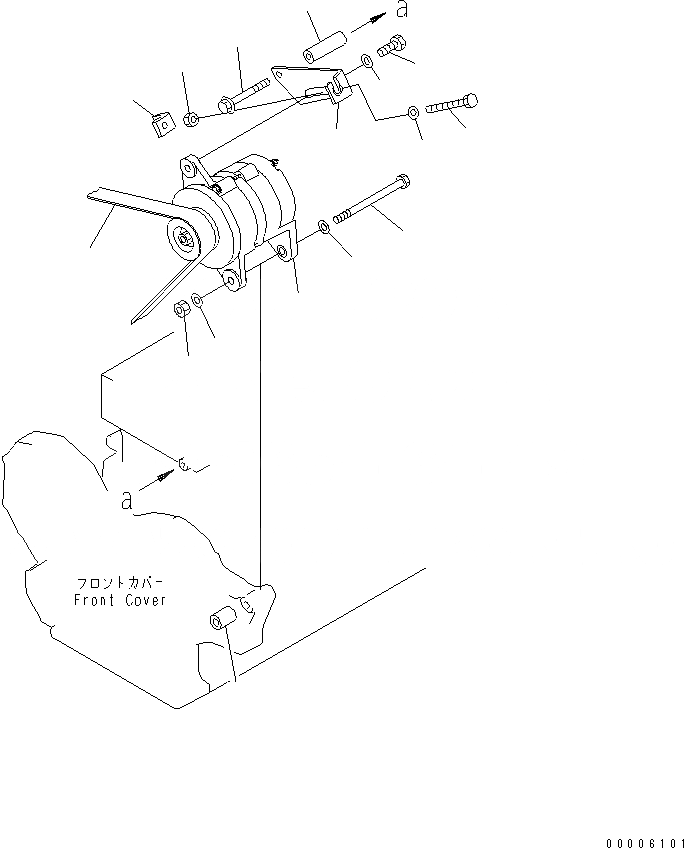 a

a

フロントカバー
Front Cover

00006101