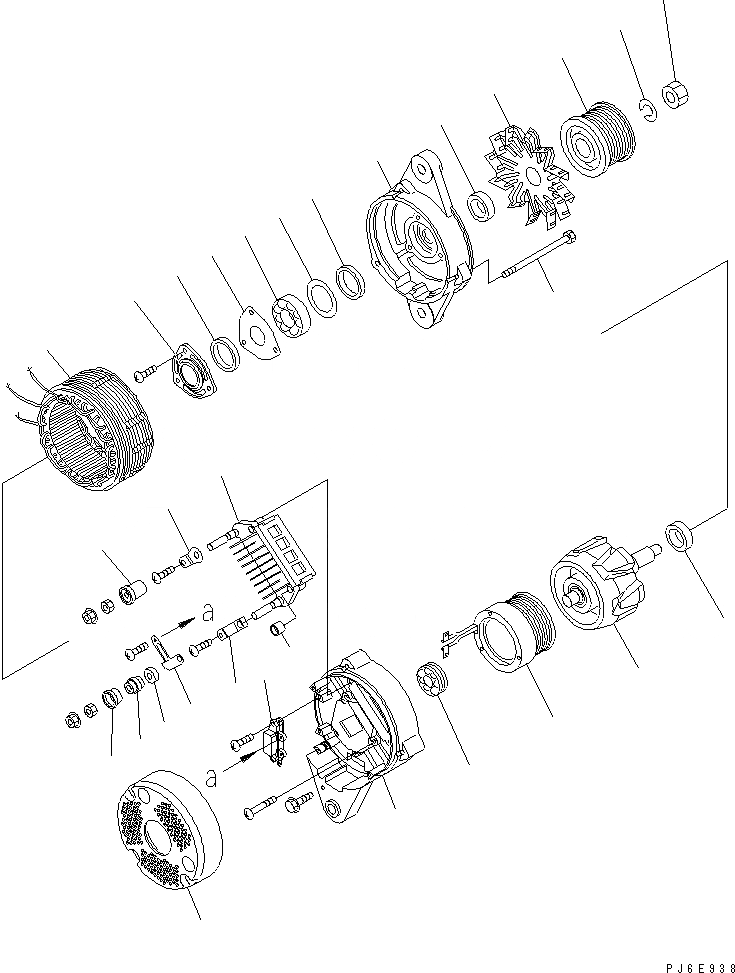 a

a

PJ6E938