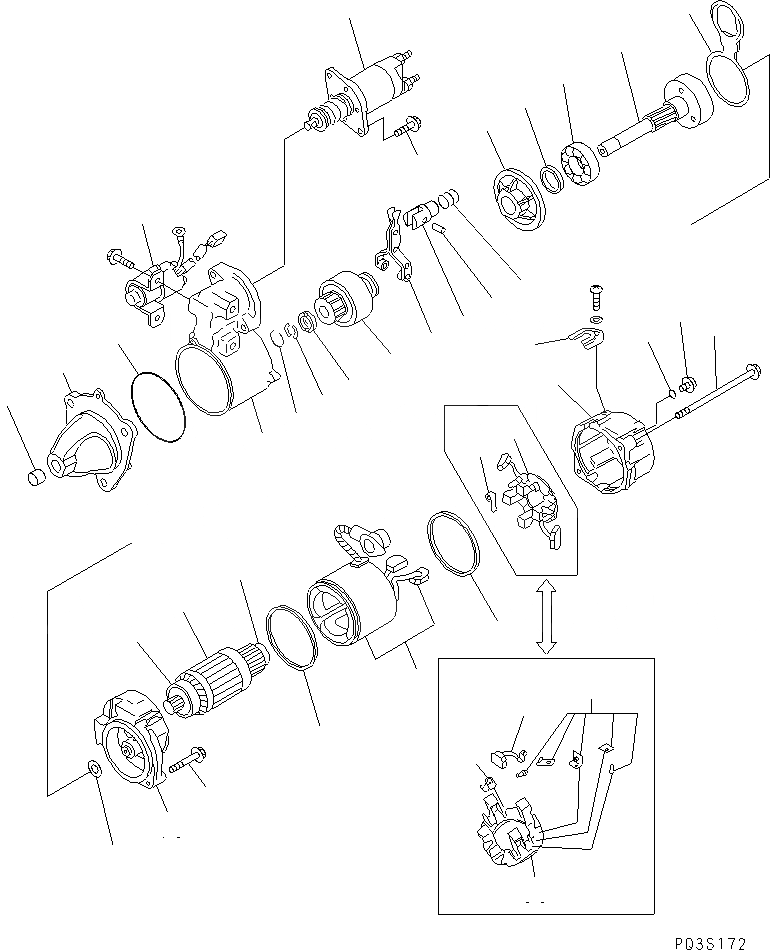 P03S172