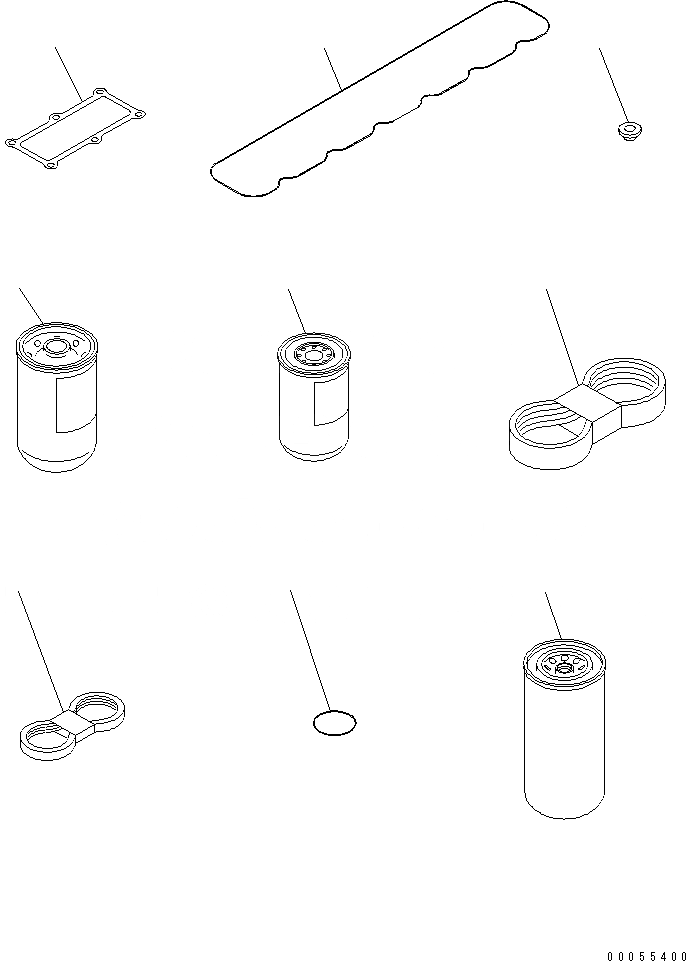 00055400