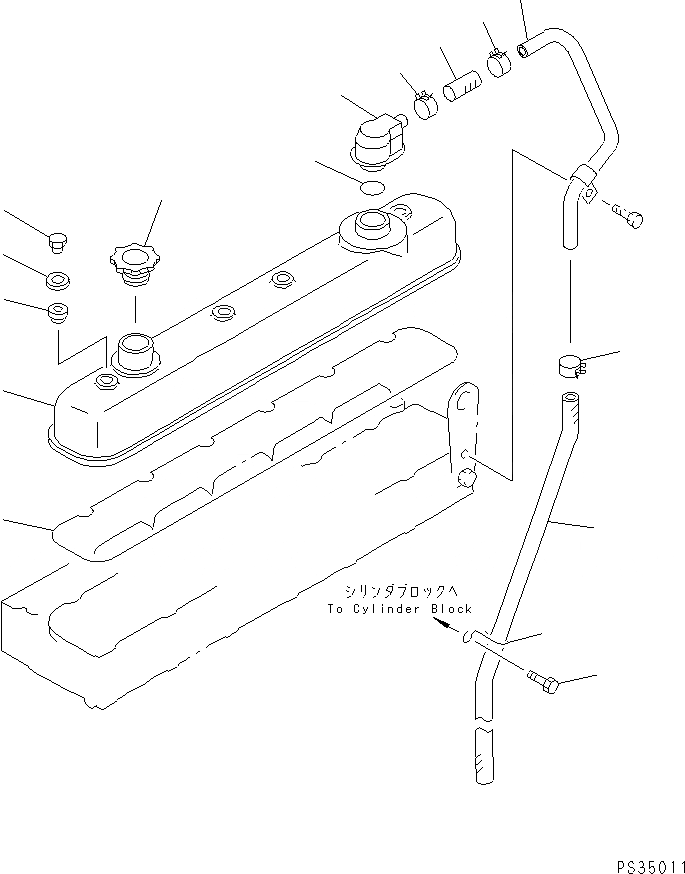 シリンダブロックへ
To Cylinder Block

PS35011