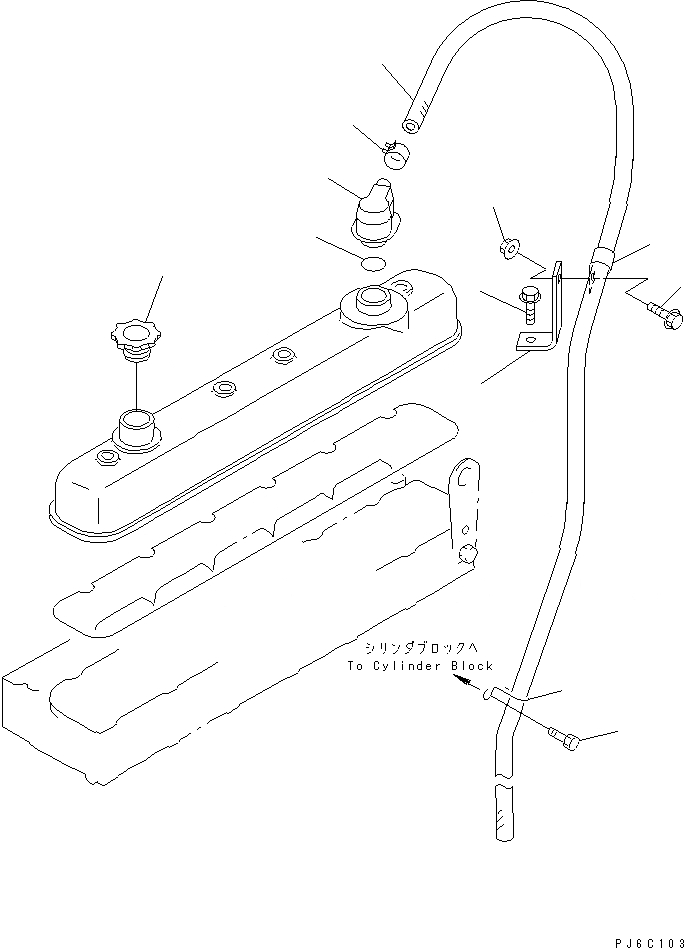 シリンダブロックへ
To Cylinder Block

PJ6C103