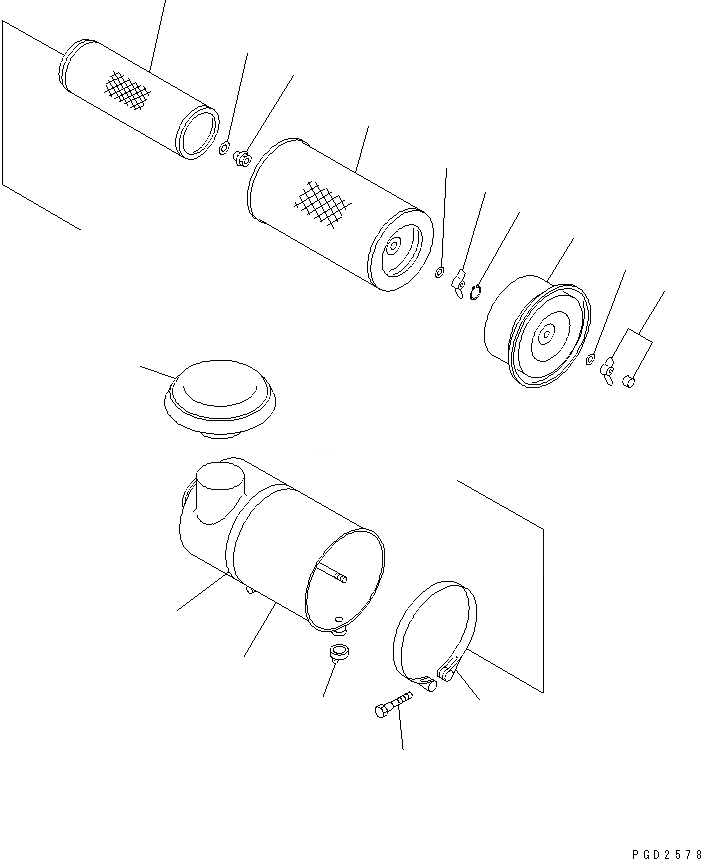 PGD2578