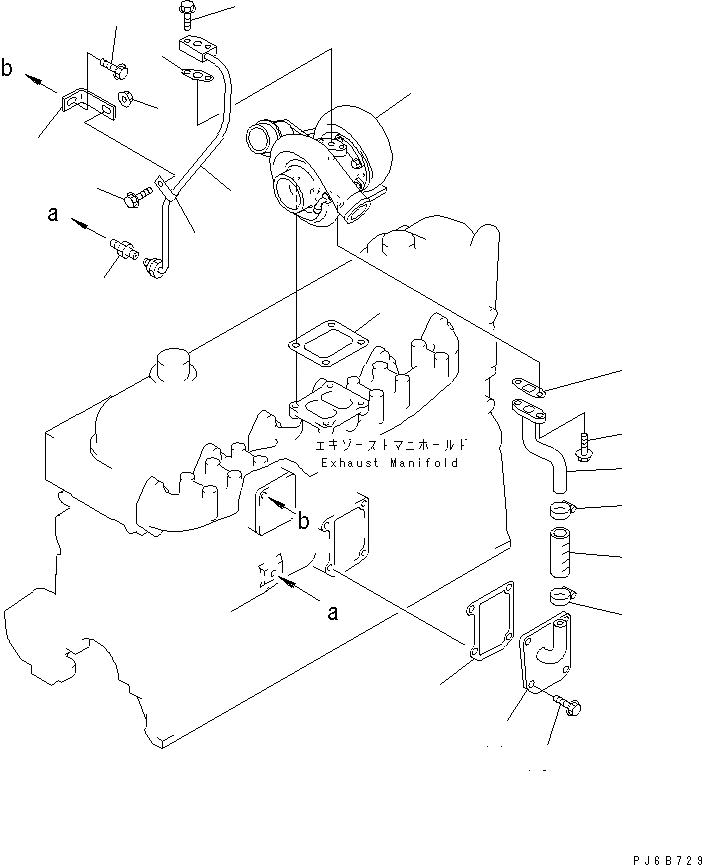 b

a

エキゾーストマニホールド
Exhaust Manifold

b

a

PJ6B729