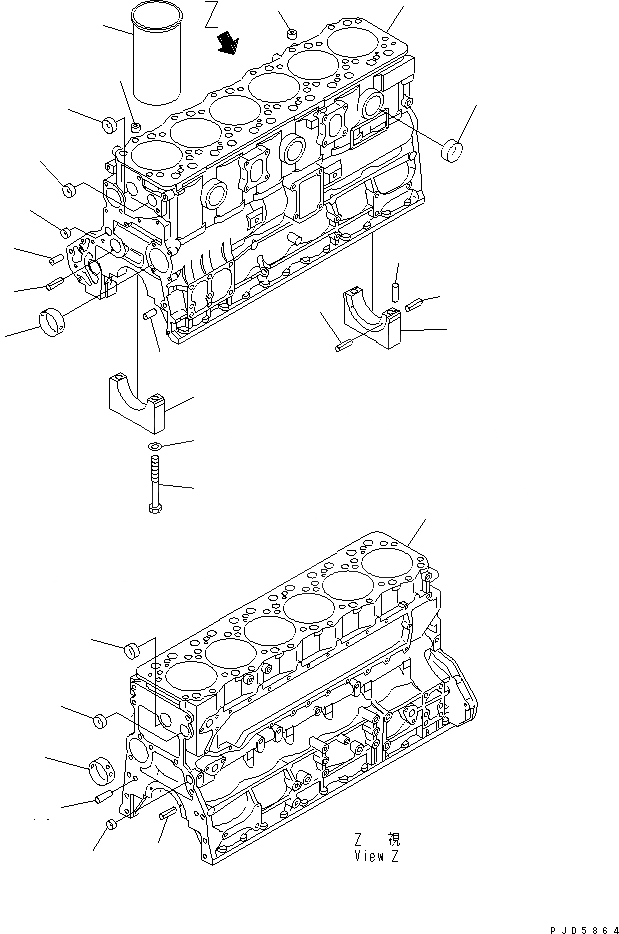 Z

Z 視
View Z

PJD5864