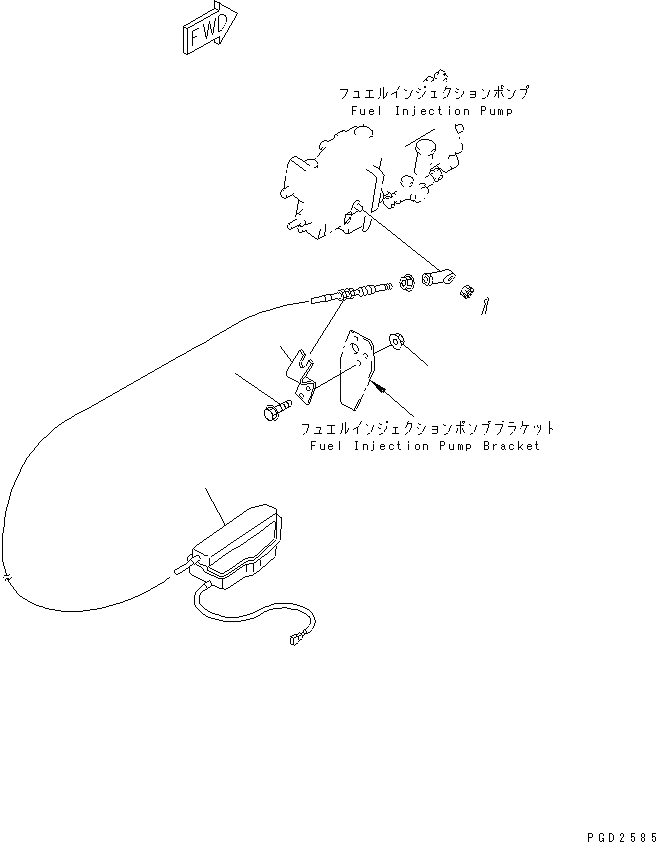 FWD

フュエルインジェクションポンプ
Fuel Injection Pump

フュエルインジェクションポンプブラケット
Fuel Injection Pump Bracket

PGD2585