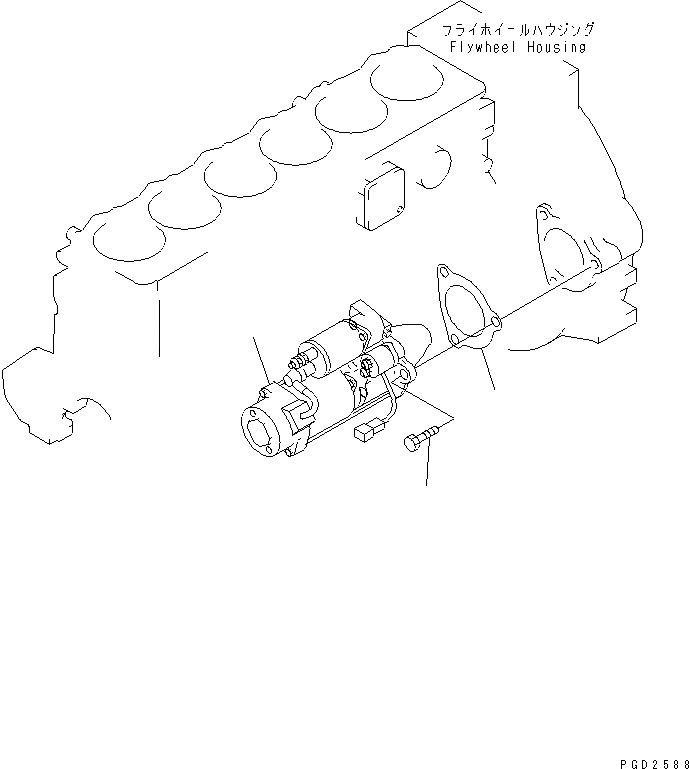 フライホイールハウジング
Flywheel Housing

PGD2588