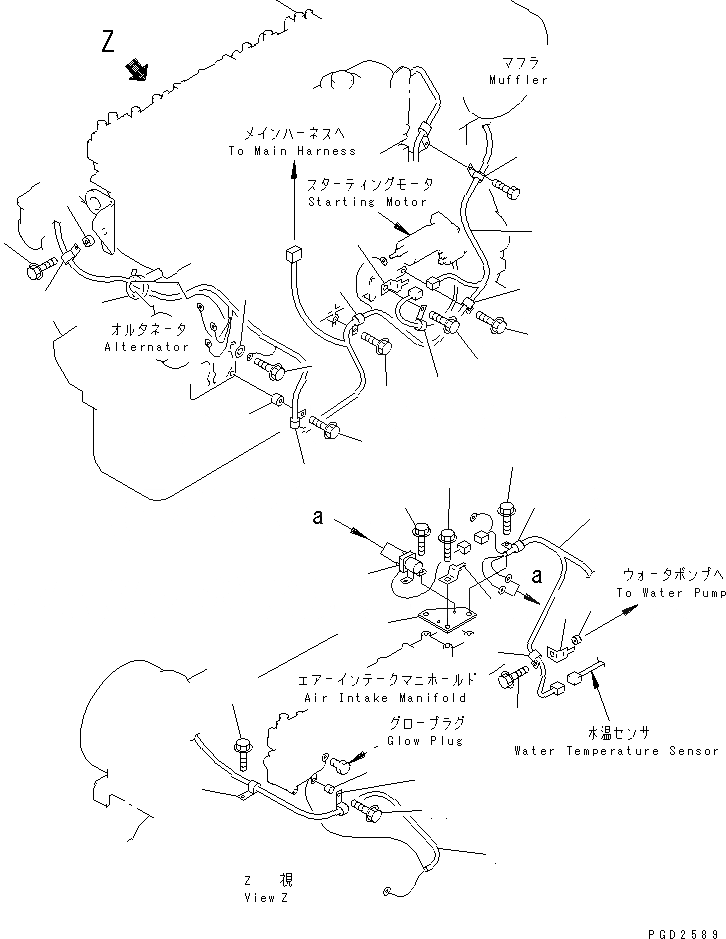 Z

マフラ
Muffler

メインハーネスへ
To Main Harness

スターティングモータ
Starting Motor

オルタネータ
Alternator

a

a

ウォータポンプへ
To Water Pump

エアーインテークマニホールド
Air Intake Manifold

グロープラグ
Glow Plug

水温センサ
Water Temperature Sensor

Z 視
View Z

PGD2589