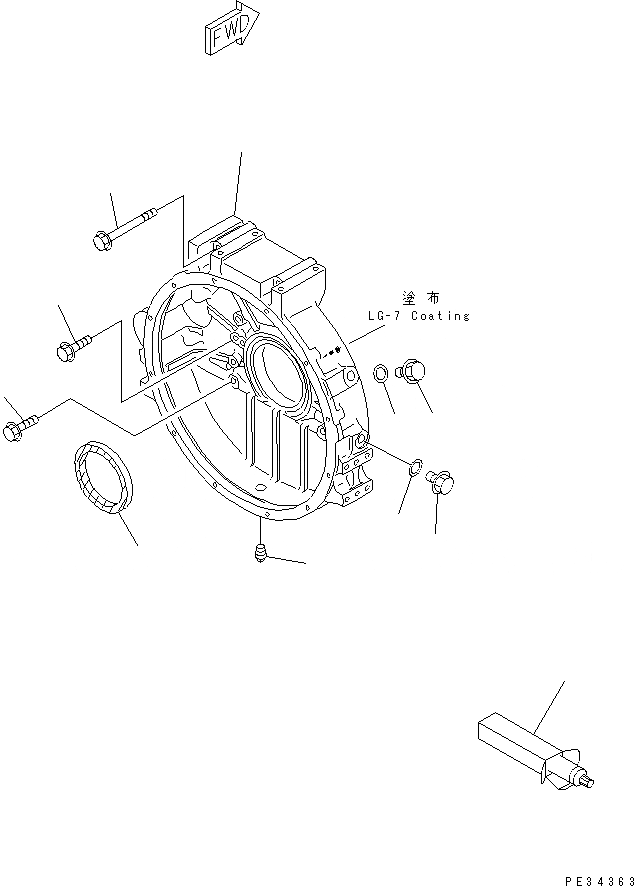 FWD

塗布
LG-7 Coating

PE34363