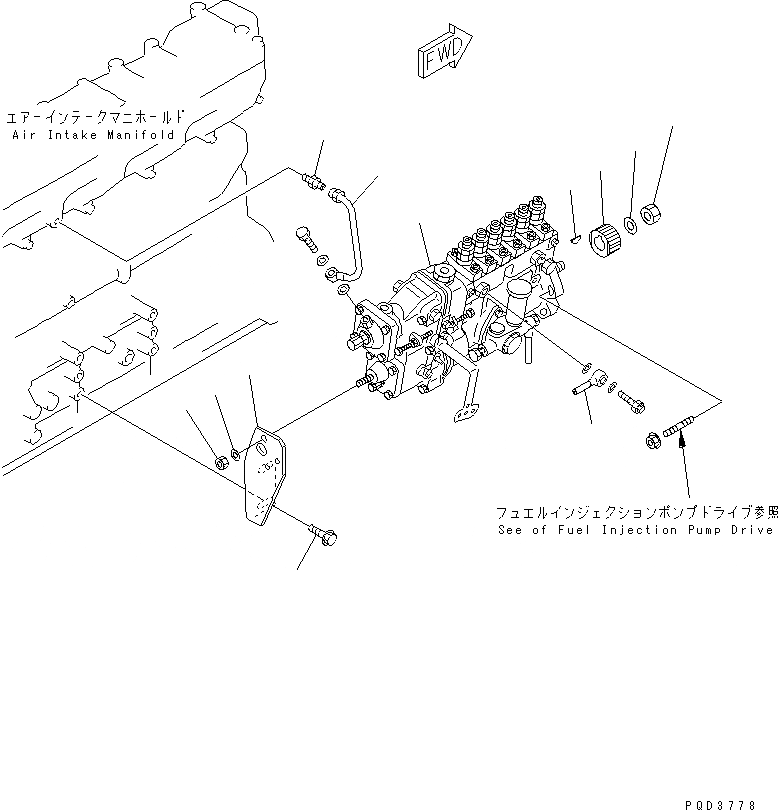 FWD

エアーインテークマニホールド
Air Intake Manifold

フュエルインジェクションポンプドライブ参照
See of Fuel Injection Pump Drive

PQD3778