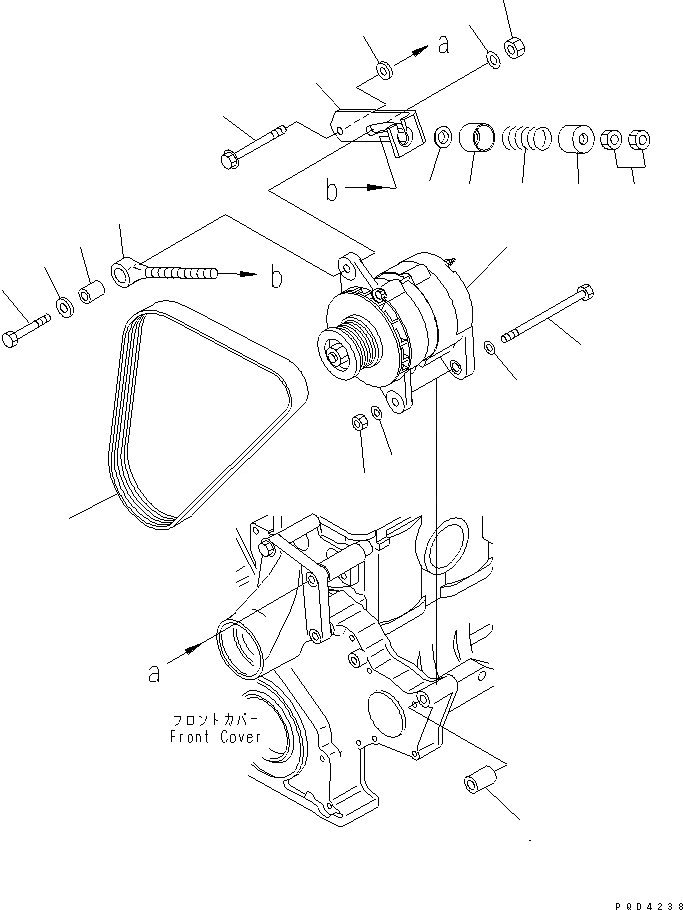 a
b
b
a
フロントカバー
Front Cover
P0D4238