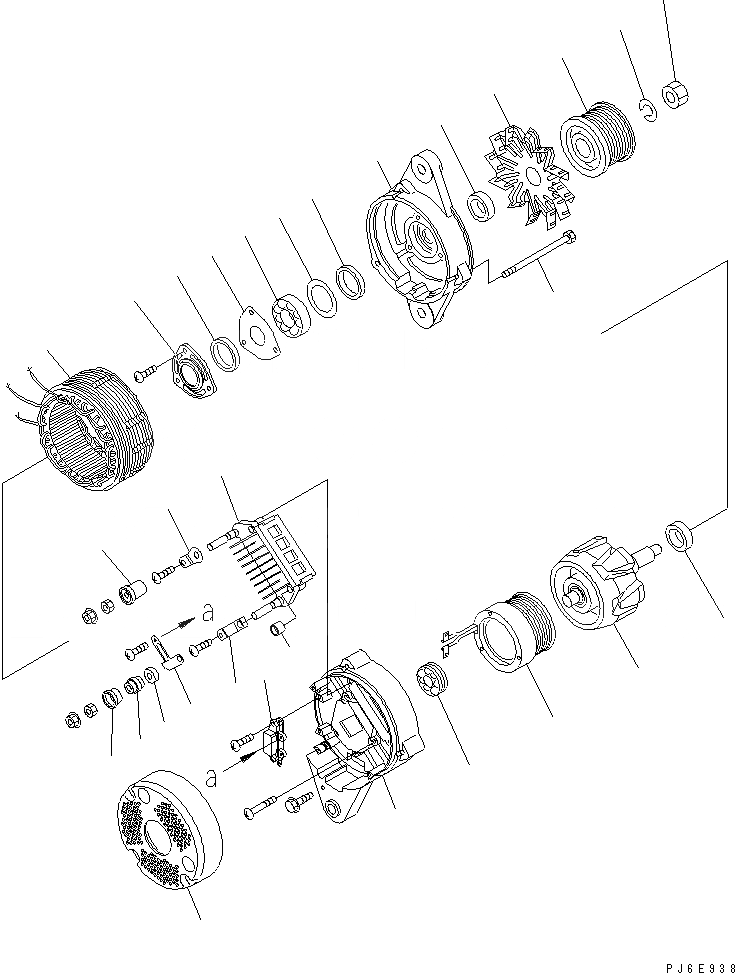 a

a

PJ6E938