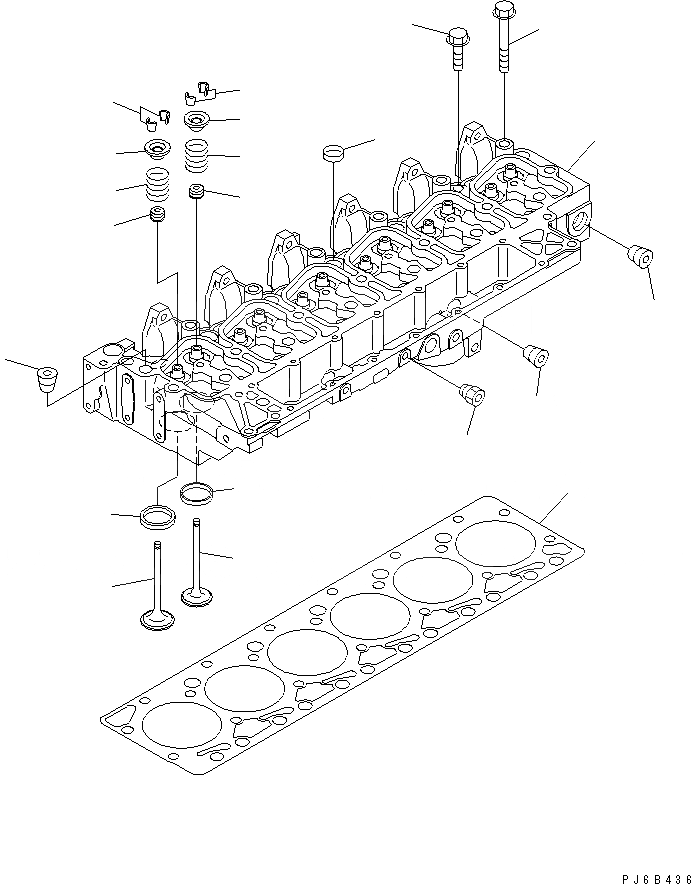 PJ6B436