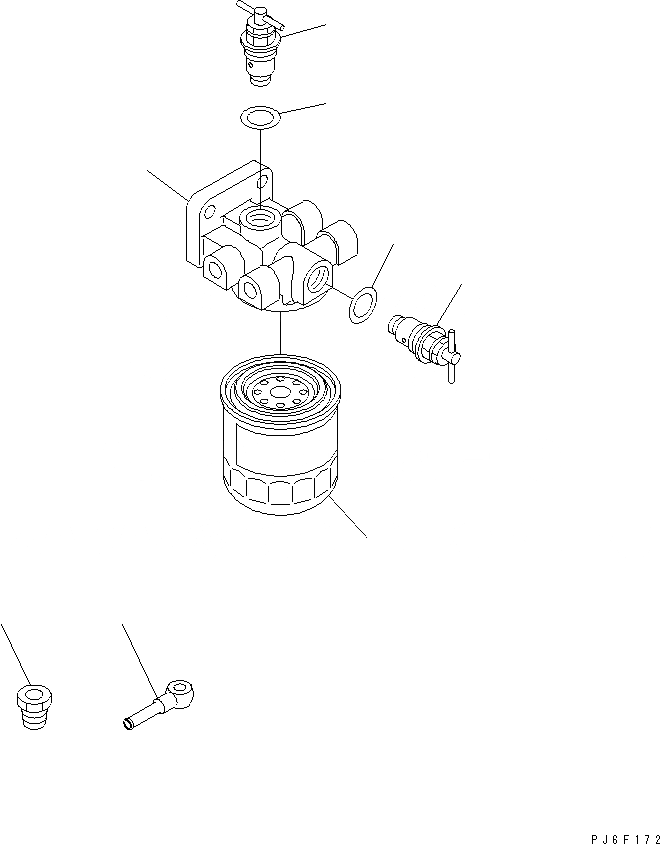 PJ6F172