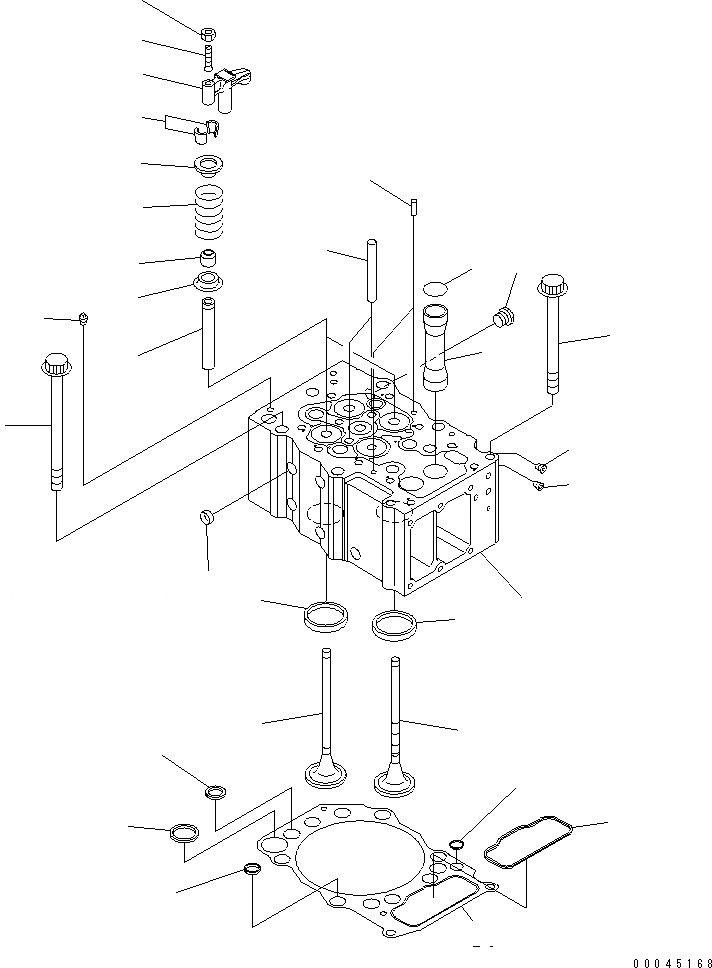 00045168